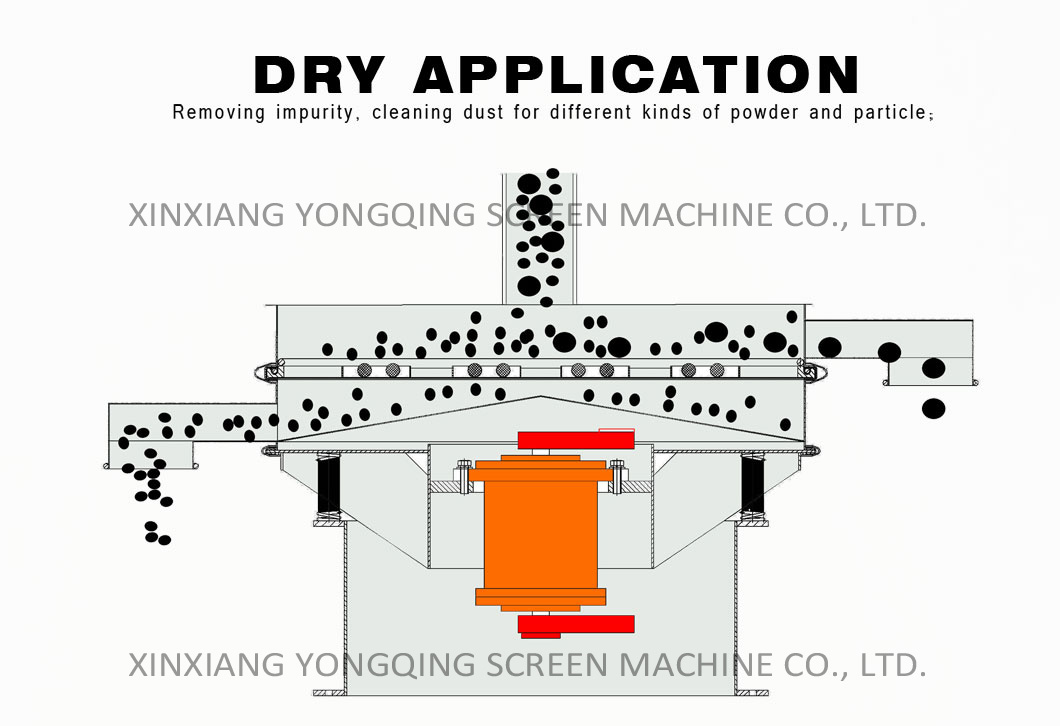 DRY APPLICATION
Removing impurity, cleaning dust for different kinds of powder and particle;

XINXIANG YONGQING SCREEN MACHINE CO., LTD.

XINXIANG YONGQING SCREEN MACHINE CO., LTD.